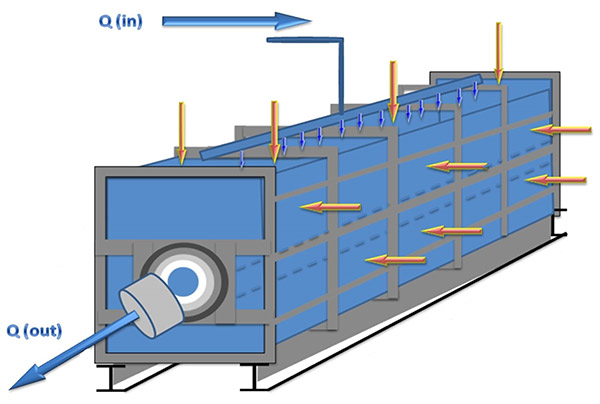 Q (in)

Q (out)